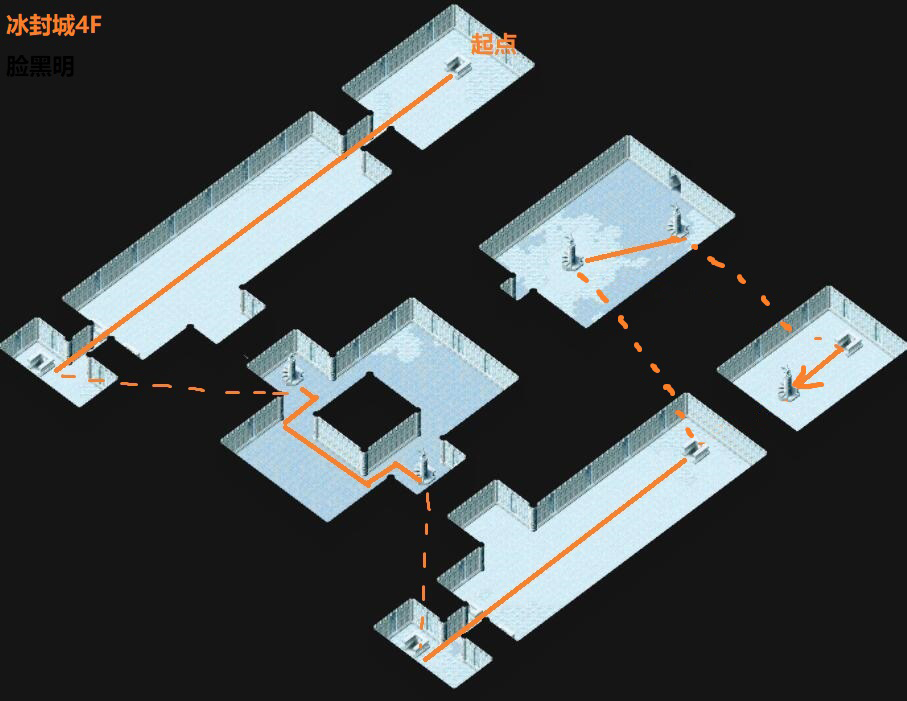 冰封城4F
脸黑明
起点