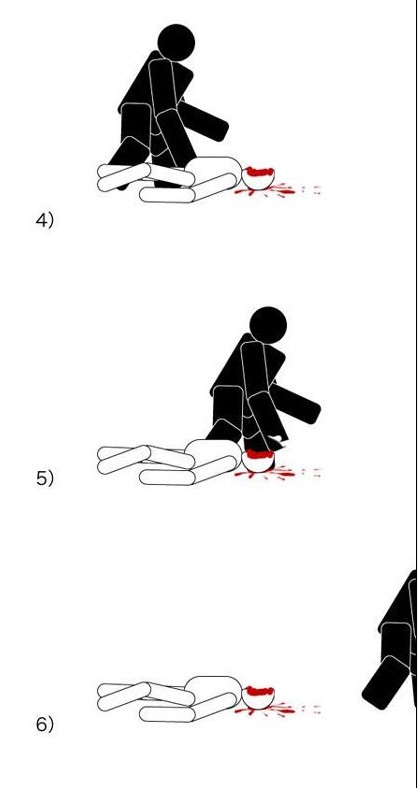 4)

5)

6)