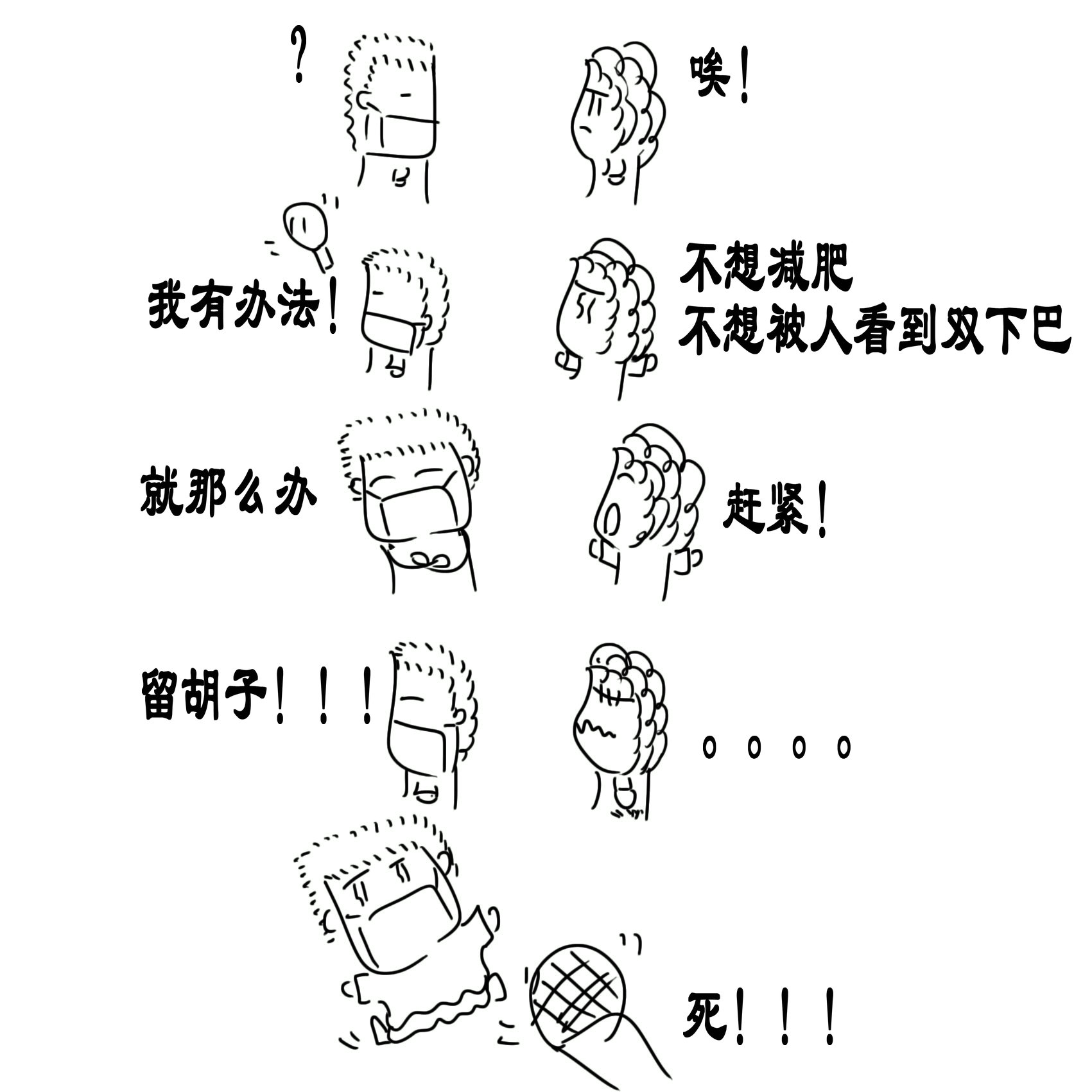 ?

唉！

我有办法！

不想减肥
不想被人看到双下巴

就那么办

赶紧！

留胡子！！！

。。。。

死！！！